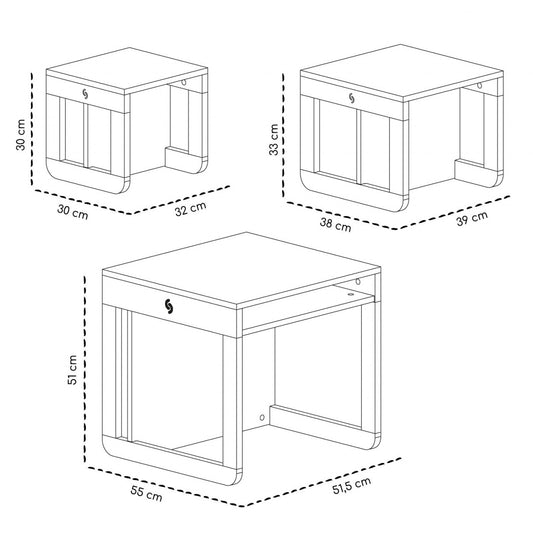 30 cm
30 cm
32 cm

33 cm
38 cm
39 cm

51 cm
55 cm
51,5 cm