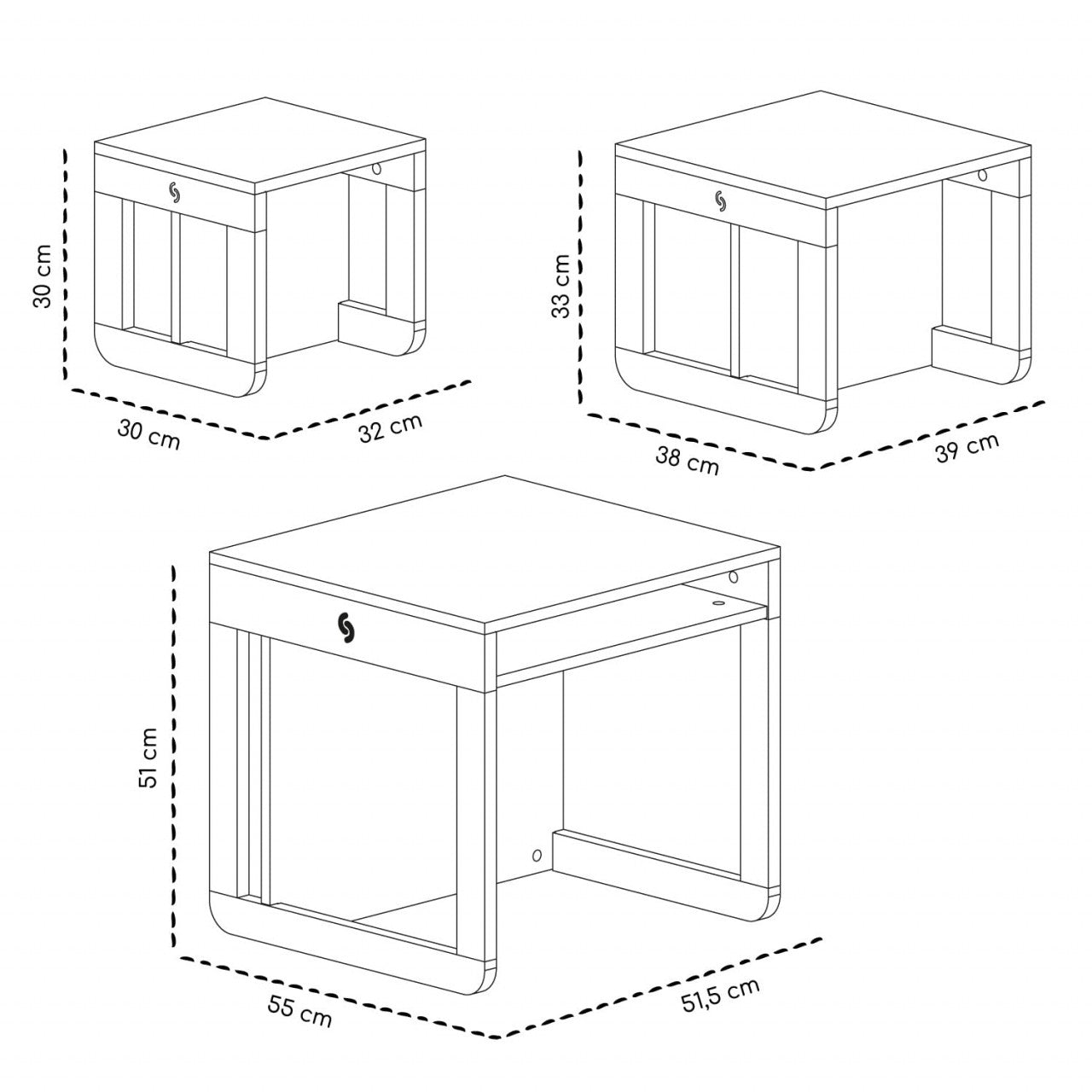 30 cm

30 cm

32 cm

33 cm

38 cm

39 cm

51 cm

55 cm

51,5 cm